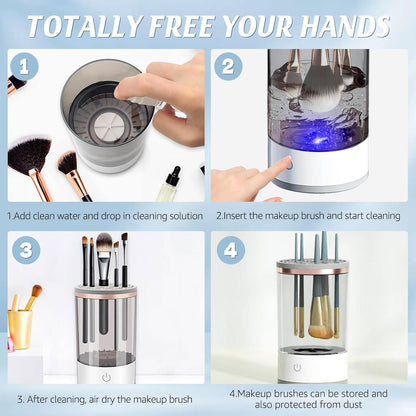 TOTALLY FREE YOUR HANDS

1

1.Add clean water and drop in cleaning solution

2

2.Insert the makeup brush and start cleaning

3

3. After cleaning, air dry the makeup brush

4

4.Makeup brushes can be stored and also protected from dust