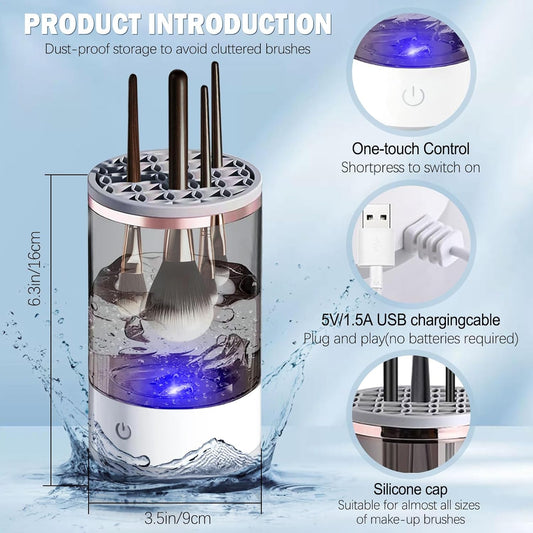 PRODUCT INTRODUCTION
Dust-proof storage to avoid cluttered brushes

6.3in/16cm

3.5in/9cm

One-touch Control
Shortpress to switch on

5V/1.5A USB chargingcable
Plug and play(no batteries required)

Silicone cap
Suitable for almost all sizes of make-up brushes